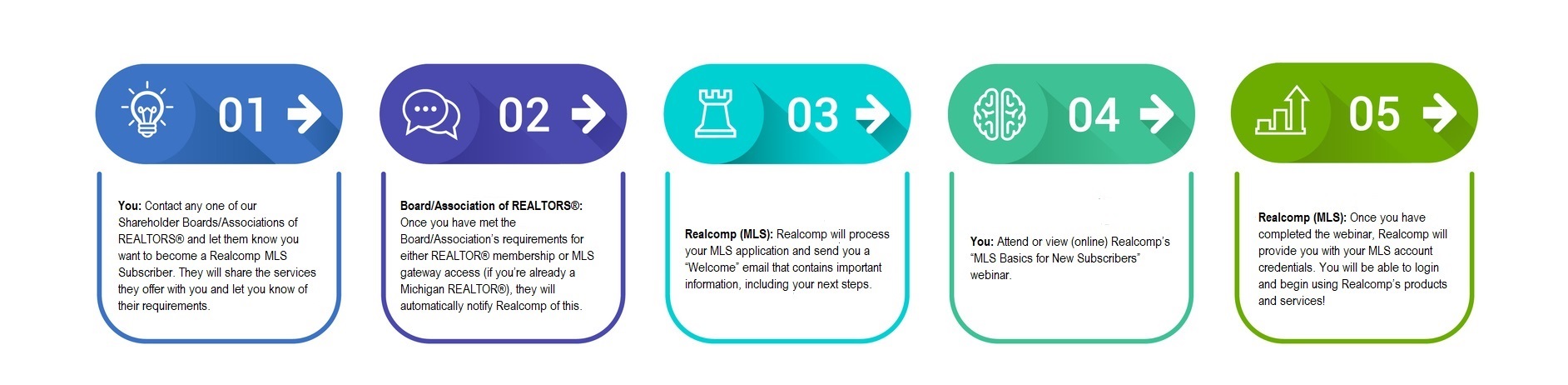 01

You: Contact any one of our Shareholder Boards/Associations of REALTORS® and let them know you want to become a Realcomp MLS Subscriber. They will share the services they offer with you and let you know of their requirements.

02

Board/Association of REALTORS®: Once you have met the Board/Association's requirements for either REALTOR® membership or MLS gateway access (if you're already a Michigan REALTOR®), they will automatically notify Realcomp of this.

03

Realcomp (MLS): Realcomp will process your MLS application and send you a "Welcome" email that contains important information, including your next steps.

04

You: Attend or view (online) Realcomp's "MLS Basics for New Subscribers" webinar.

05

Realcomp (MLS): Once you have completed the webinar, Realcomp will provide you with your MLS account credentials. You will be able to login and begin using Realcomp's products and services!